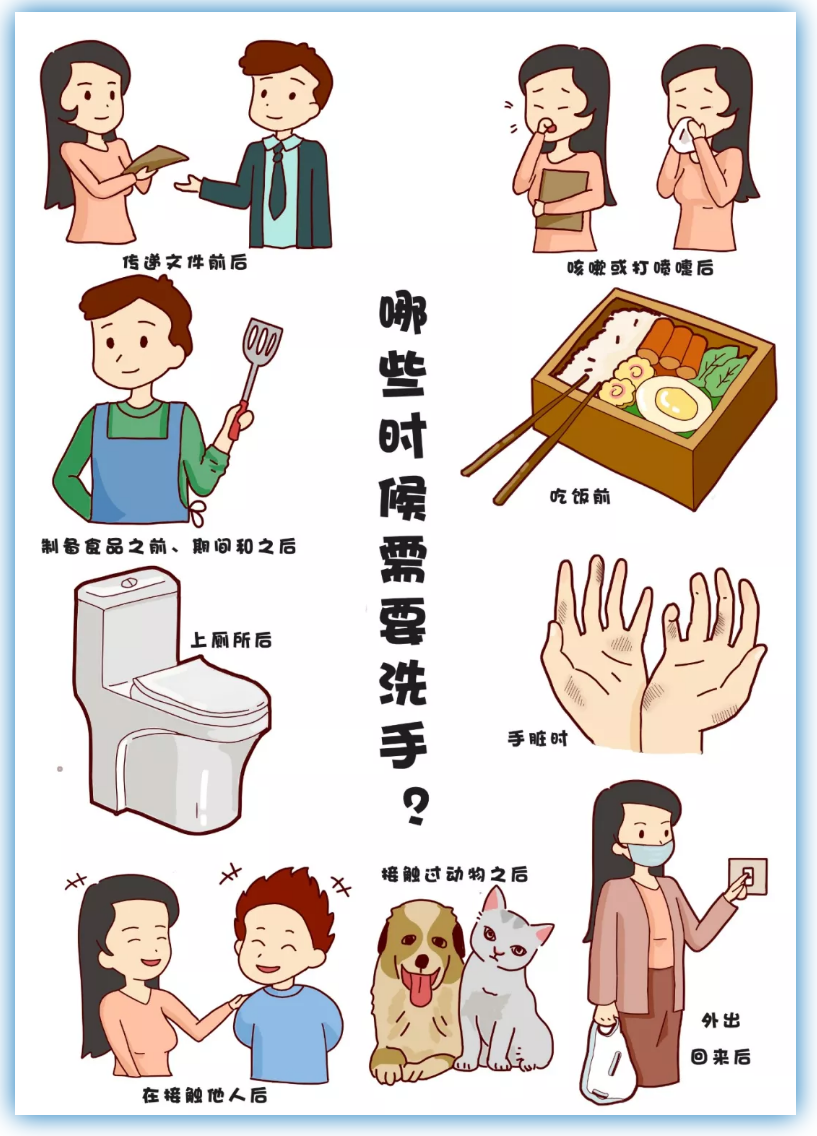 传递文件前后

咳嗽或打喷嚏后

哪些时候需要洗手？

制备食品之前、期间和之后

吃饭前

上厕所后

手脏时

接触过动物之后

在接触他人后

外出回来后